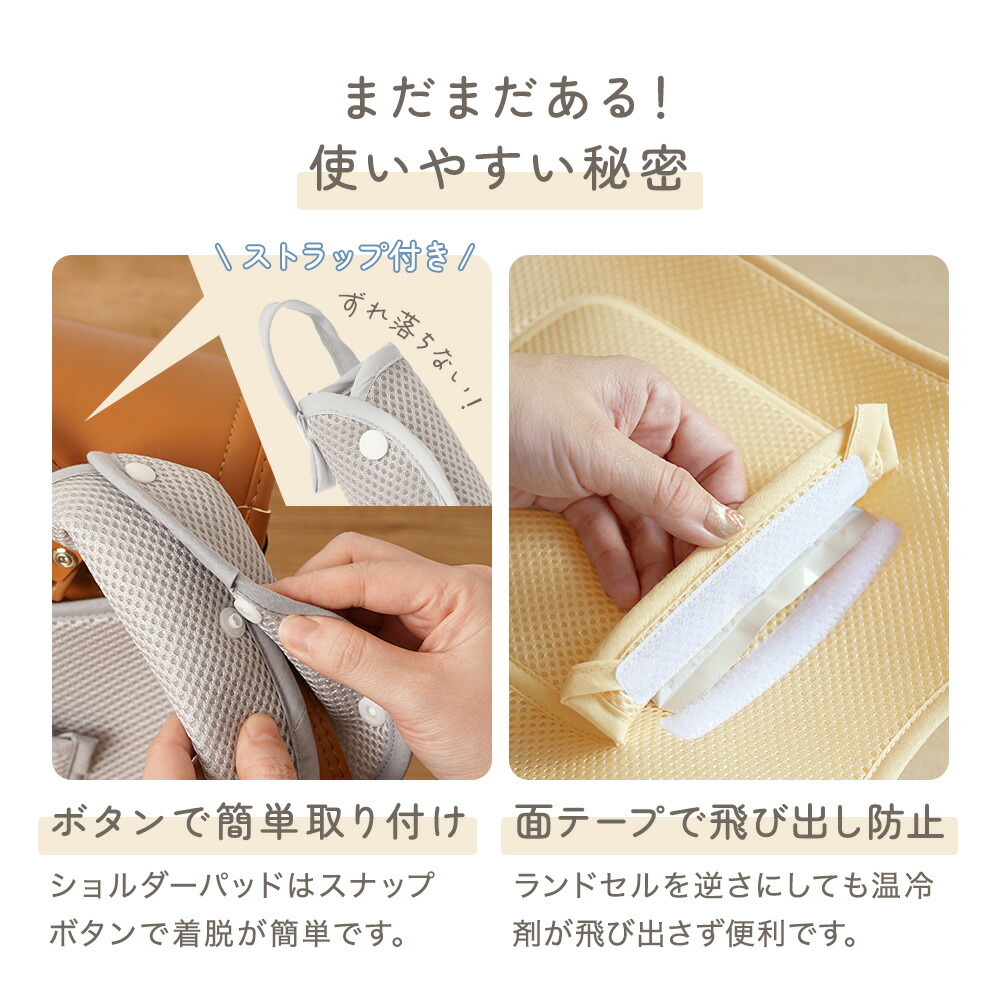 まだまだある！
使いやすい秘密

＼ストラップ付き／
ずれ落ちない！

ボタンで簡単取り付け
ショルダーパッドはスナップボタンで着脱が簡単です。

面テープで飛び出し防止
ランドセルを逆さにしても温冷剤が飛び出さず便利です。